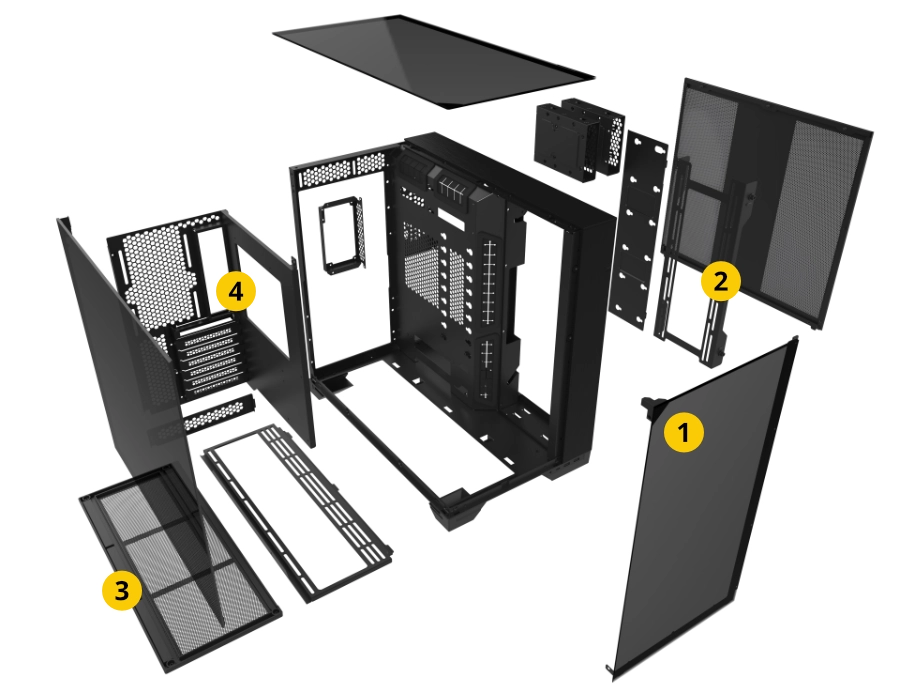 4
2
1
3